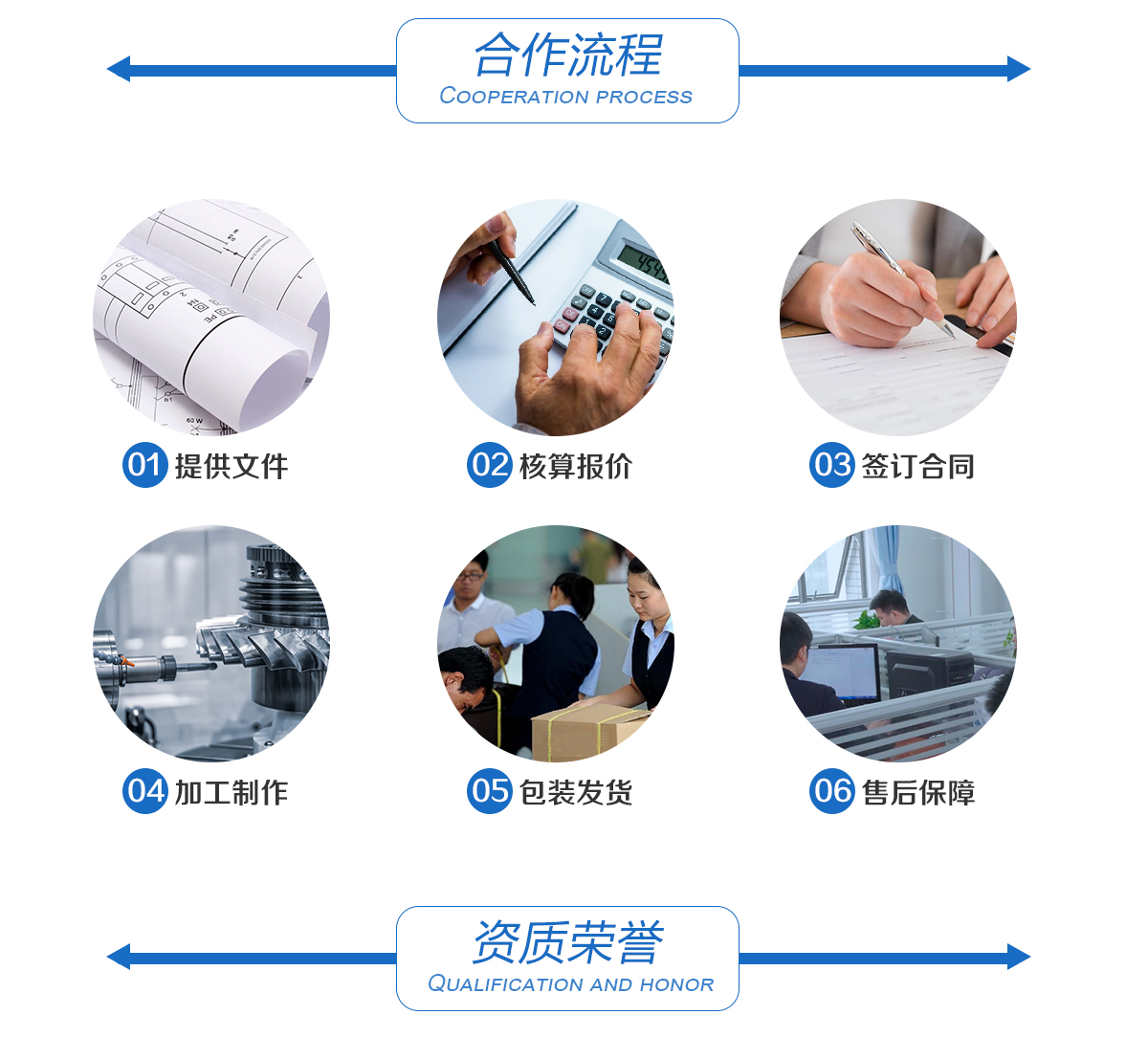 合作流程
COOPERATION PROCESS

01 提供文件

02 核算报价

03 签订合同

04 加工制作

05 包装发货

06 售后保障

资质荣誉
QUALIFICATION AND HONOR